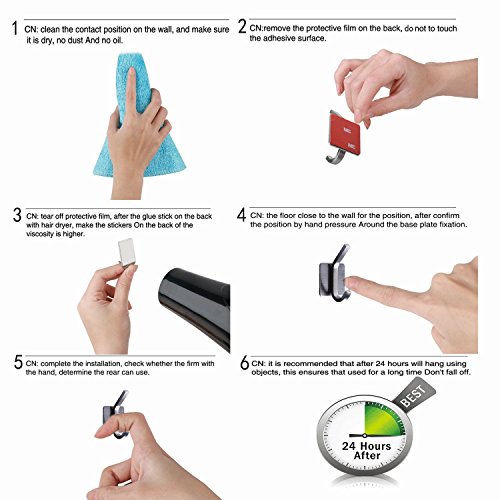 1 CN: clean the contact position on the wall, and make sure it is dry, no dust And no oil.

2 CN:remove the protective film on the back, do not to touch the adhesive surface.

3 CN: tear off protective film, after the glue stick on the back with hair dryer, make the stickers On the back of the viscosity is higher.

4 CN: the floor close to the wall for the position, after confirm the position by hand pressure Around the base plate fixation.

5 CN: complete the installation, check whether the firm with the hand, determine the rear can use.

6 CN: it is recommended that after 24 hours will hang using objects, this ensures that used for a long time Don't fall off.

BEST

24 Hours After