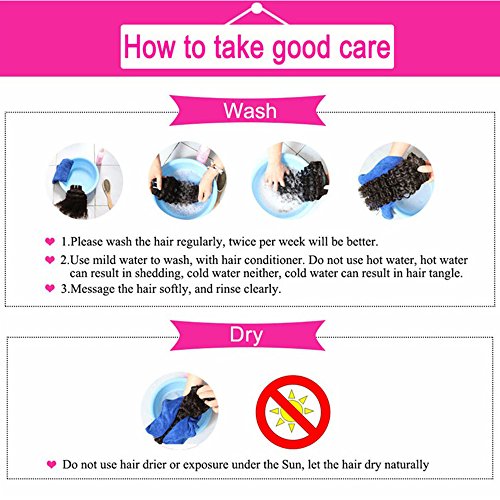 How to take good care

Wash

1.Please wash the hair regularly, twice per week will be better.

2.Use mild water to wash, with hair conditioner. Do not use hot water, hot water can result in shedding, cold water neither, cold water can result in hair tangle.

3.Message the hair softly, and rinse clearly.

Dry

Do not use hair drier or exposure under the Sun, let the hair dry naturally