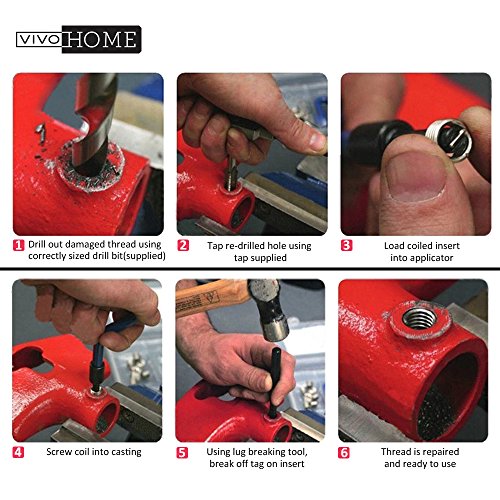 VIVO HOME

1 Drill out damaged thread using correctly sized drill bit(supplied)

2 Tap re-drilled hole using tap supplied

3 Load coiled insert into applicator

4 Screw coil into casting

5 Using lug breaking tool, break off tag on insert

6 Thread is repaired and ready to use