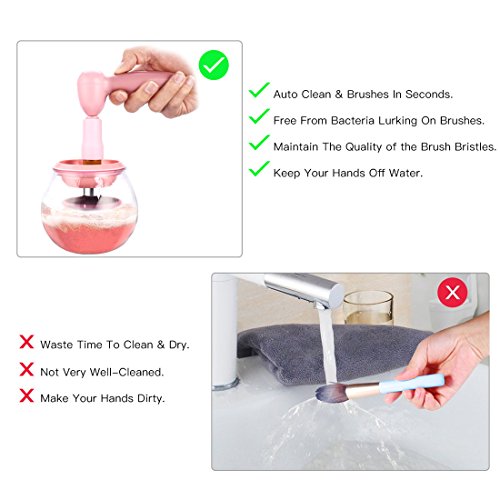 Auto Clean & Brushes In Seconds.
Free From Bacteria Lurking On Brushes.
Maintain The Quality of the Brush Bristles.
Keep Your Hands Off Water.

Waste Time To Clean & Dry.
Not Very Well-Cleaned.
Make Your Hands Dirty.