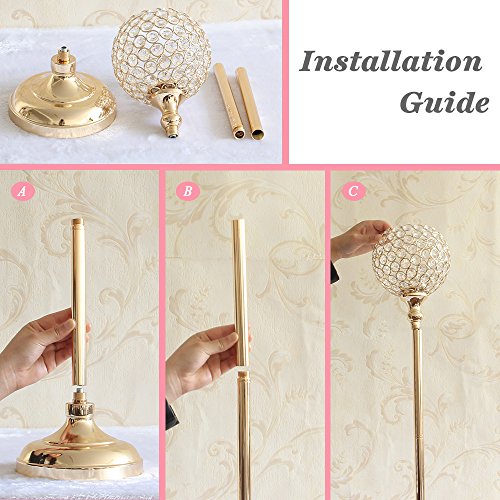 Installation Guide

A

B

C