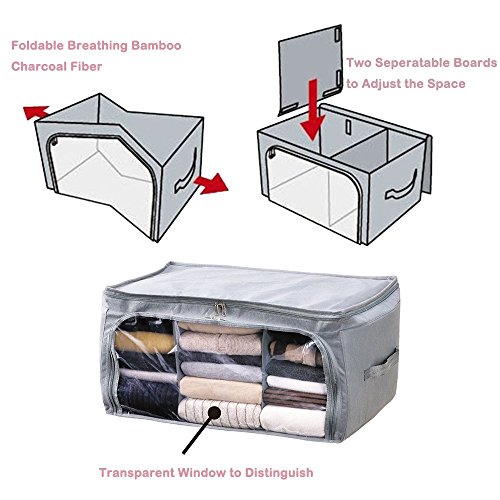 Foldable Breathing Bamboo Charcoal Fiber

Two Seperatable Boards to Adjust the Space

Transparent Window to Distinguish