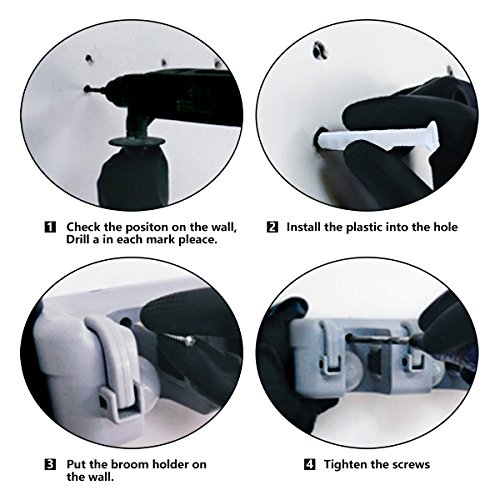 1 Check the positon on the wall, Drill a in each mark pleace.

2 Install the plastic into the hole

3 Put the broom holder on the wall.

4 Tighten the screws