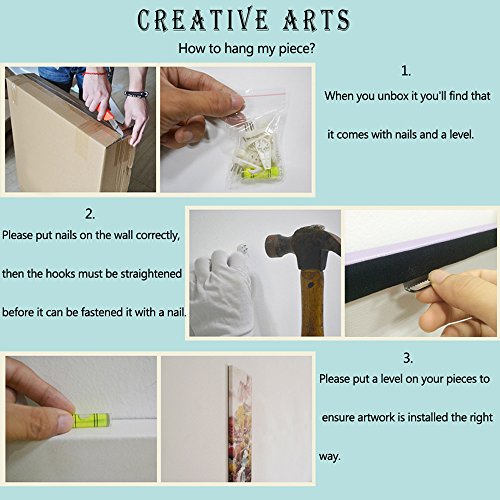 CREATIVE ARTS

How to hang my piece?

1.

When you unbox it you'll find that it comes with nails and a level.

2.

Please put nails on the wall correctly, then the hooks must be straightened before it can be fastened it with a nail.

3.

Please put a level on your pieces to ensure artwork is installed the right way.