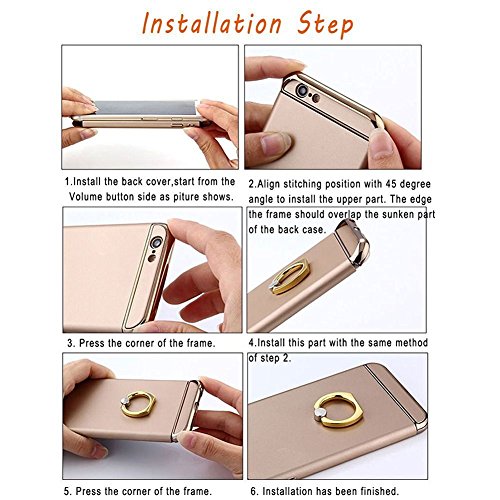 Installation Step

1.Install the back cover,start from the Volume button side as piture shows.

2.Align stitching position with 45 degree angle to install the upper part. The edge the frame should overlap the sunken part of the back case.

3. Press the corner of the frame.

4.Install this part with the same method of step 2.

5. Press the corner of the frame.

6. Installation has been finished.