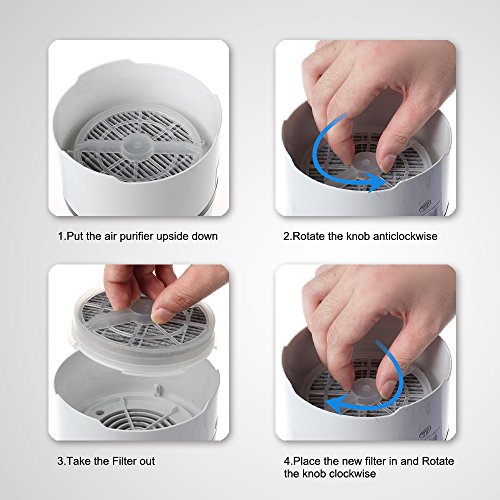 1.Put the air purifier upside down

2.Rotate the knob anticlockwise

3.Take the Filter out

4.Place the new filter in and Rotate the knob clockwise