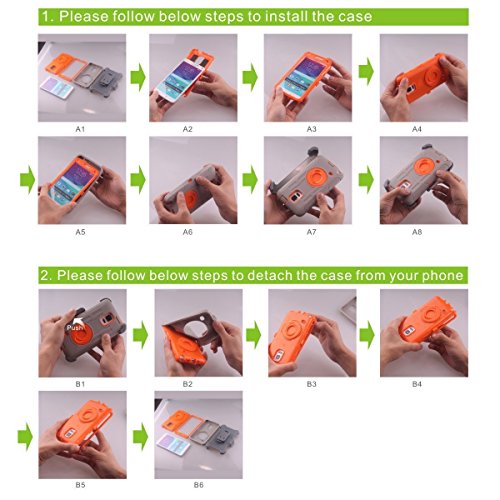 1. Please follow below steps to install the case

A1 A2 A3 A4

A5 A6 A7 A8

2. Please follow below steps to detach the case from your phone

Push

B1 B2 B3 B4

B5 B6