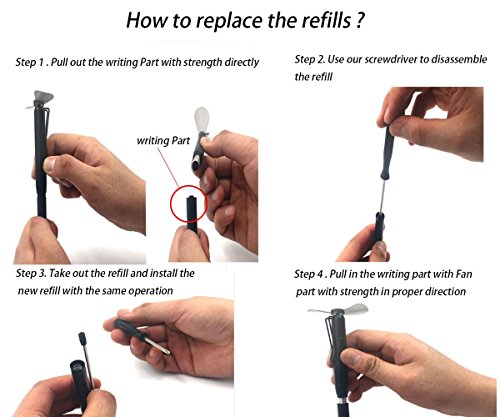 How to replace the refills ?

Step 1 . Pull out the writing Part with strength directly

writing Part

Step 2. Use our screwdriver to disassemble the refill

Step 3. Take out the refill and install the new refill with the same operation

Step 4 . Pull in the writing part with Fan part with strength in proper direction