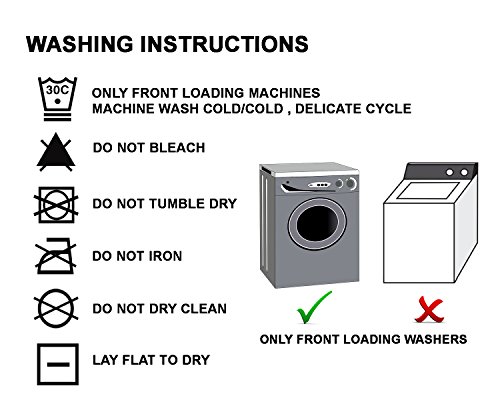 WASHING INSTRUCTIONS

30C

ONLY FRONT LOADING MACHINES
MACHINE WASH COLD/COLD , DELICATE CYCLE

DO NOT BLEACH

DO NOT TUMBLE DRY

DO NOT IRON

DO NOT DRY CLEAN

LAY FLAT TO DRY

ONLY FRONT LOADING WASHERS