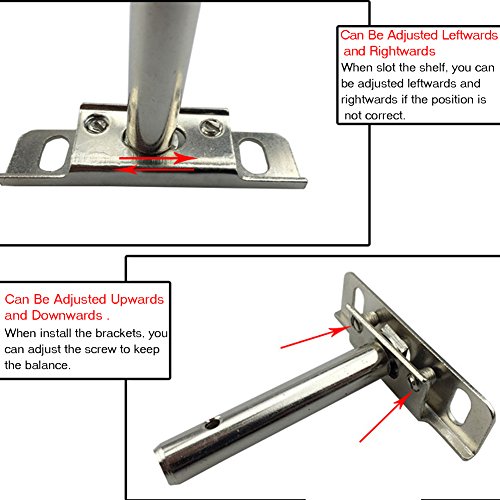 Can Be Adjusted Leftwards and Rightwards
When slot the shelf, you can be adjusted leftwards and rightwards if the position is not correct.

Can Be Adjusted Upwards and Downwards .
When install the brackets, you can adjust the screw to keep the balance.