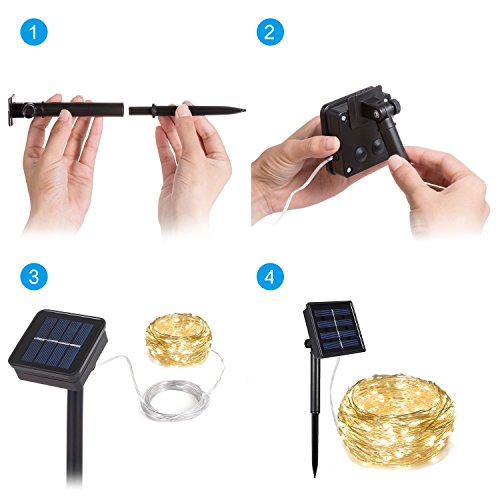 1

2

3

4