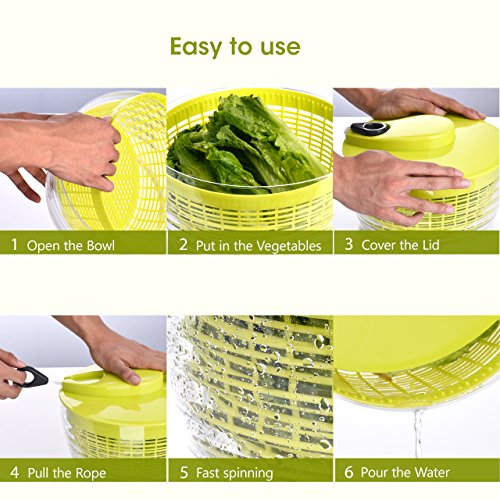 Easy to use

1 Open the Bowl

2 Put in the Vegetables

3 Cover the Lid

4 Pull the Rope

5 Fast spinning

6 Pour the Water