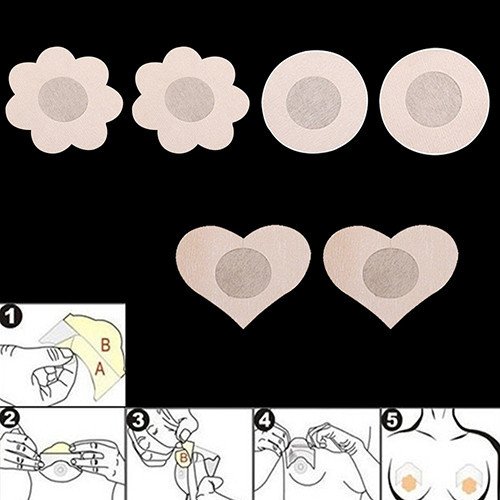 1
B
A
2
3
B
4
5