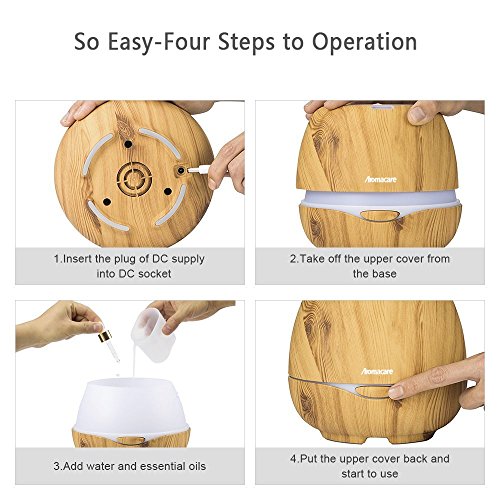 So Easy-Four Steps to Operation

Aromacare

1.Insert the plug of DC supply into DC socket

2.Take off the upper cover from the base

Aromacare

3.Add water and essential oils

4.Put the upper cover back and start to use