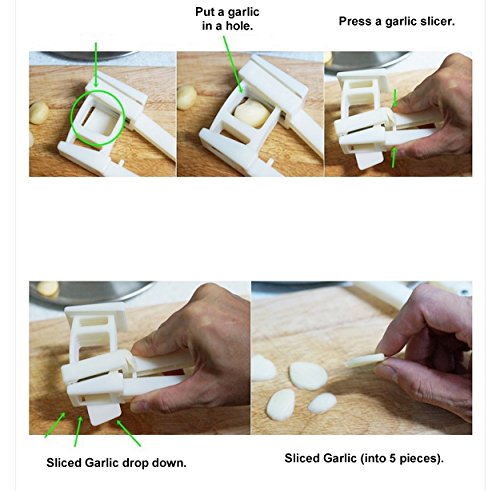 Put a garlic in a hole.

Press a garlic slicer.

Sliced Garlic drop down.

Sliced Garlic (into 5 pieces).