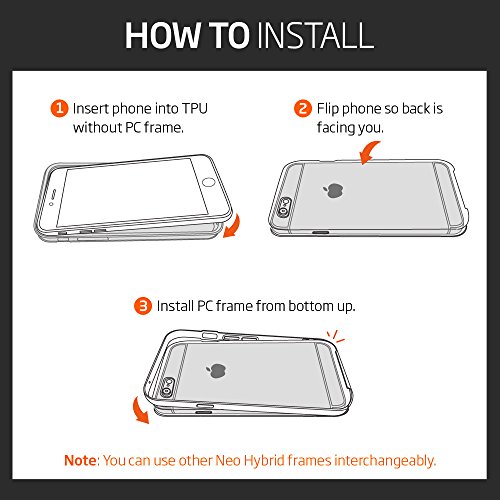 HOW TO INSTALL

1 Insert phone into TPU without PC frame.

2 Flip phone so back is facing you.

3 Install PC frame from bottom up.

Note: You can use other Neo Hybrid frames interchangeably.