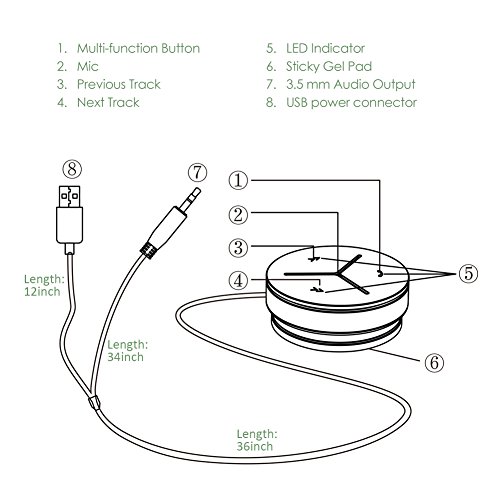 1. Multi-function Button
2. Mic
3. Previous Track
4. Next Track

5. LED Indicator
6. Sticky Gel Pad
7. 3.5 mm Audio Output
8. USB power connector

⑧
⑦
①
②
③
④
⑤
⑥

Length: 12inch

Length: 34inch

Length: 36inch