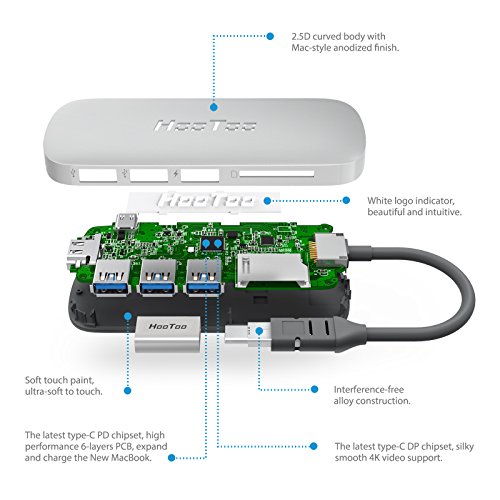 2.5D curved body with Mac-style anodized finish.

HooToo

HooToo

White logo indicator, beautiful and intuitive.

HooToo

Soft touch paint, ultra-soft to touch.

Interference-free alloy construction.

The latest type-C PD chipset, high performance 6-layers PCB, expand and charge the New MacBook.

The latest type-C DP chipset, silky smooth 4K video support.