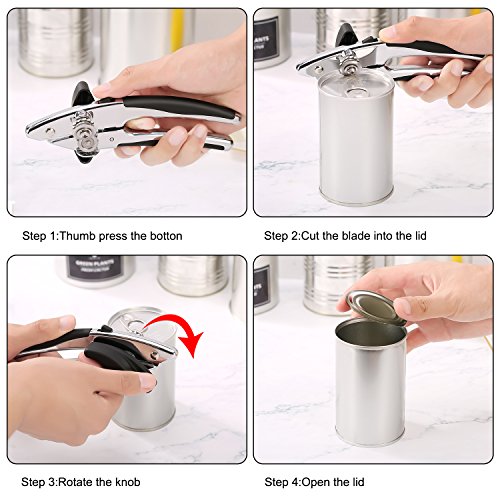 Step 1:Thumb press the botton

Step 2:Cut the blade into the lid

GREEN PLANTS

Step 3:Rotate the knob

Step 4:Open the lid