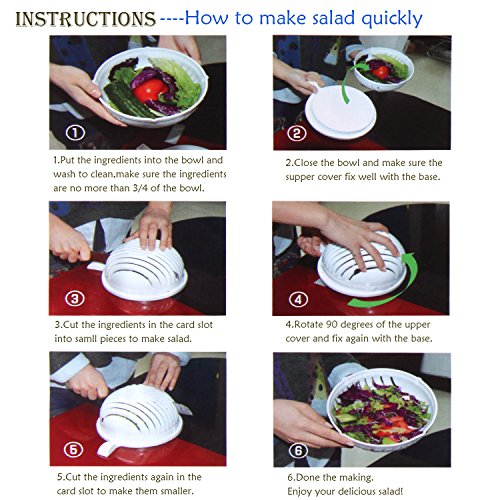 INSTRUCTIONS ----How to make salad quickly

①

1.Put the ingredients into the bowl and wash to clean,make sure the ingredients are no more than 3/4 of the bowl.

②

2.Close the bowl and make sure the supper cover fix well with the base.

③

3.Cut the ingredients in the card slot into samll pieces to make salad.

④

4.Rotate 90 degrees of the upper cover and fix again with the base.

⑤

5.Cut the ingredients again in the card slot to make them smaller.

⑥

6.Done the making. Enjoy your delicious salad!