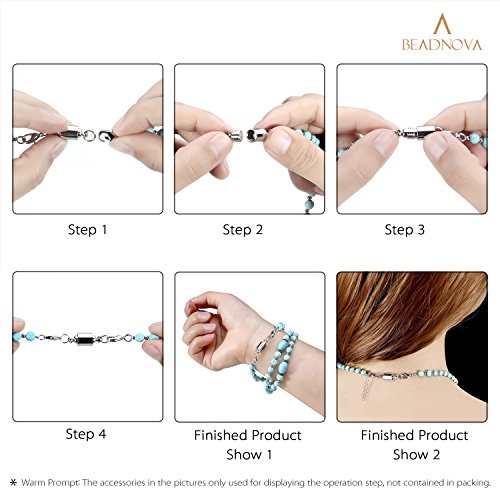 BEADNOVA

Step 1

Step 2

Step 3

Step 4

Finished Product Show 1

Finished Product Show 2

* Warm Prompt: The accessories in the pictures only used for displaying the operation step, not contained in packing.