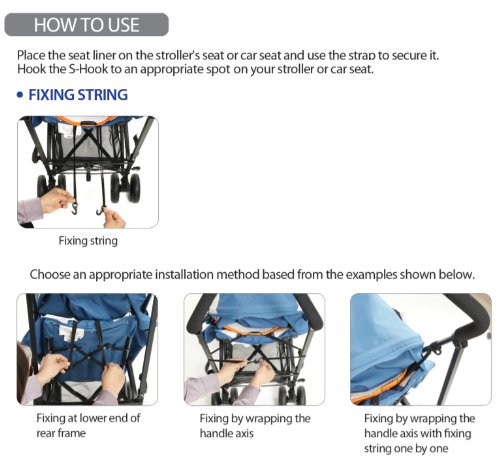 HOW TO USE

Place the seat liner on the stroller's seat or car seat and use the strap to secure it.
Hook the S-Hook to an appropriate spot on your stroller or car seat.

• FIXING STRING

Fixing string

Choose an appropriate installation method based from the examples shown below.

Fixing at lower end of rear frame

Fixing by wrapping the handle axis

Fixing by wrapping the handle axis with fixing string one by one