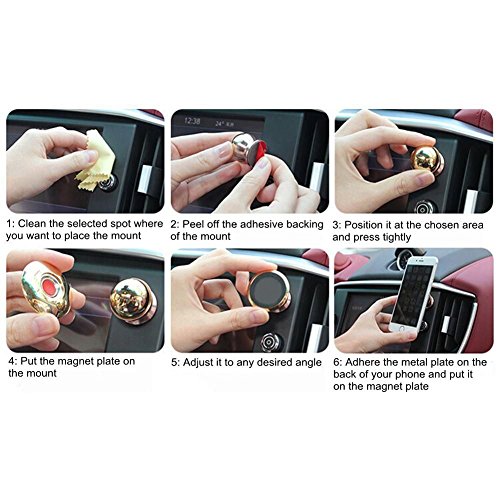 12:38

24°

1: Clean the selected spot where you want to place the mount

2: Peel off the adhesive backing of the mount

3: Position it at the chosen area and press tightly

4: Put the magnet plate on the mount

5: Adjust it to any desired angle

6: Adhere the metal plate on the back of your phone and put it on the magnet plate