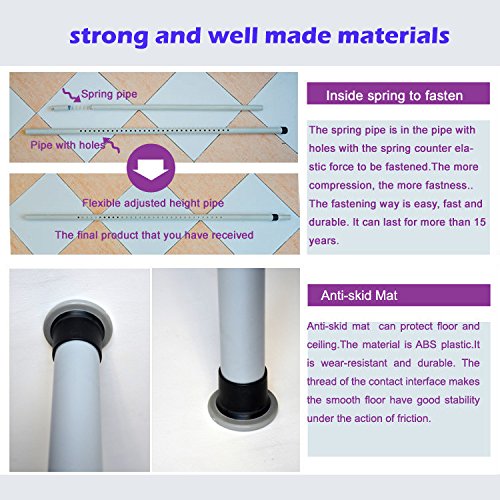 strong and well made materials

Spring pipe

Pipe with holes

Flexible adjusted height pipe

The final product that you have received

Inside spring to fasten

The spring pipe is in the pipe with holes with the spring counter elastic force to be fastened.The more compression, the more fastness.. The fastening way is easy, fast and durable. It can last for more than 15 years.

Anti-skid Mat

Anti-skid mat can protect floor and ceiling.The material is ABS plastic.It is wear-resistant and durable. The thread of the contact interface makes the smooth floor have good stability under the action of friction.