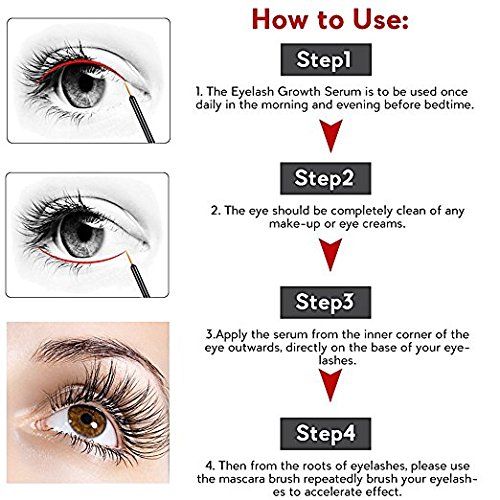 How to Use:

Step1

1. The Eyelash Growth Serum is to be used once daily in the morning and evening before bedtime.

Step2

2. The eye should be completely clean of any make-up or eye creams.

Step3

3.Apply the serum from the inner corner of the eye outwards, directly on the base of your eyelashes.

Step4

4. Then from the roots of eyelashes, please use the mascara brush repeatedly brush your eyelashes to accelerate effect.