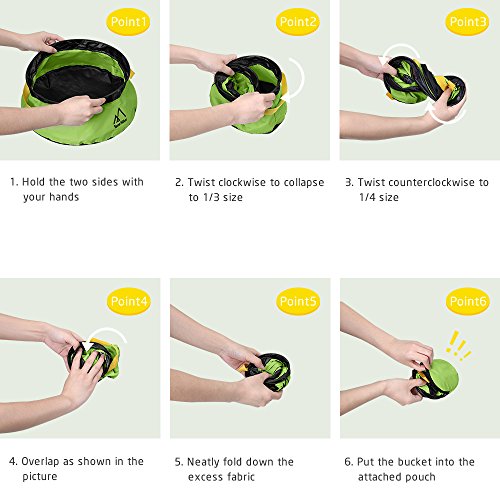 Point1

1. Hold the two sides with your hands

Point2

2. Twist clockwise to collapse to 1/3 size

Point3

3. Twist counterclockwise to 1/4 size

Point4

4. Overlap as shown in the picture

Point5

5. Neatly fold down the excess fabric

Point6

6. Put the bucket into the attached pouch