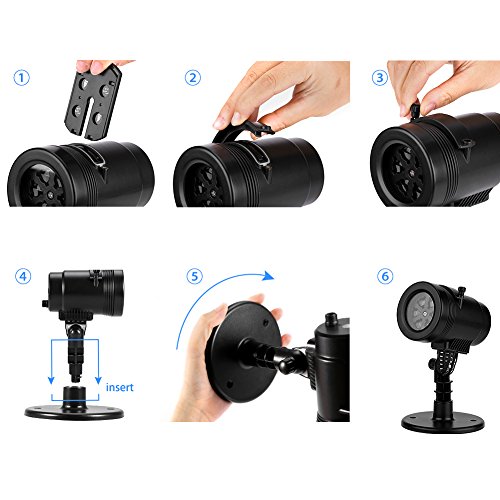 ①
②
③
④
insert
⑤
⑥