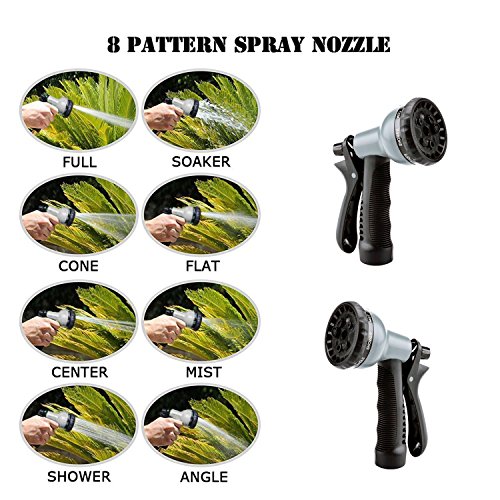 8 PATTERN SPRAY NOZZLE

FULL

SOAKER

CONE

FLAT

CENTER

MIST

SHOWER

ANGLE