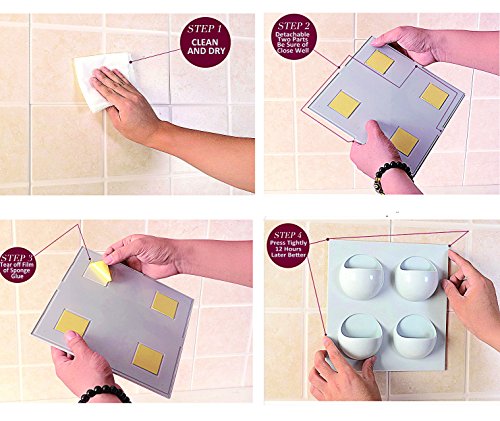 STEP 1
CLEAN AND DRY

STEP 2
Detachable Two Parts Be Sure of Close Well

STEP 3
Tear off Film of Sponge Glue

STEP 4
Press Tightly 12 Hours Later Better