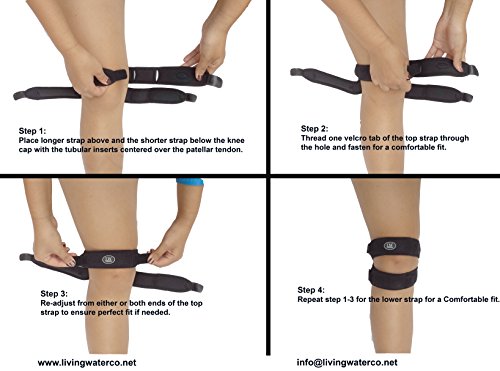 Step 1:
Place longer strap above and the shorter strap below the knee cap with the tubular inserts centered over the patellar tendon.

Step 2:
Thread one velcro tab of the top strap through the hole and fasten for a comfortable fit.

Step 3:
Re-adjust from either or both ends of the top strap to ensure perfect fit if needed.

Step 4:
Repeat step 1-3 for the lower strap for a Comfortable fit.

www.livingwaterco.net

info@livingwaterco.net