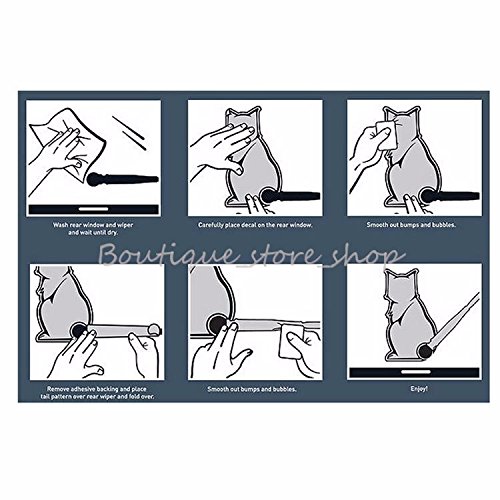 Wash rear window and wiper and wait until dry.

Carefully place decal on the rear window.

Smooth out bumps and bubbles.

Boutique_store_shop

Remove adhesive backing and place tail pattern over rear wiper and fold over.

Smooth out bumps and bubbles.

Enjoy!