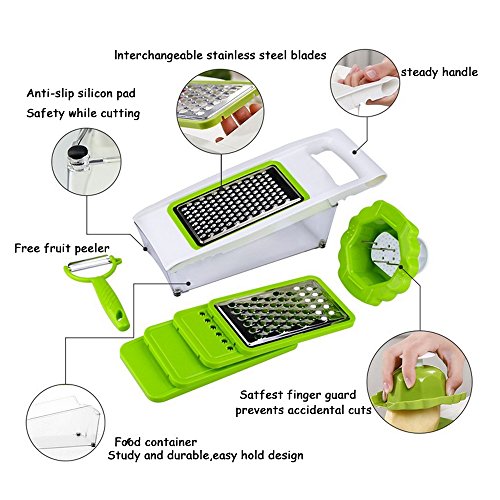 Interchangeable stainless steel blades

steady handle

Anti-slip silicon pad
Safety while cutting

Free fruit peeler

Satfest finger guard
prevents accidental cuts

Food container
Study and durable,easy hold design