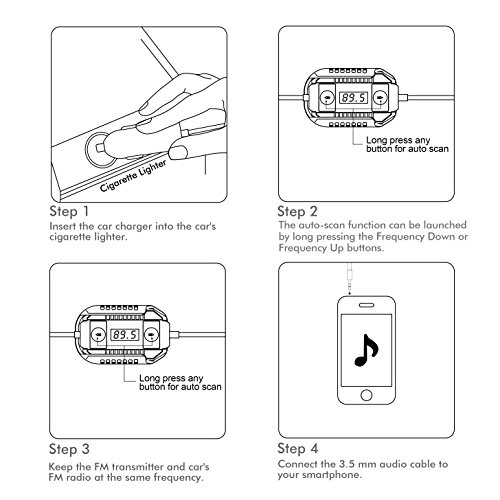 Cigarette Lighter

Step 1

Insert the car charger into the car's cigarette lighter.

89.5

Long press any button for auto scan

Step 2

The auto-scan function can be launched by long pressing the Frequency Down or Frequency Up buttons.

89.5

Long press any button for auto scan

Step 3

Keep the FM transmitter and car's FM radio at the same frequency.

Step 4

Connect the 3.5 mm audio cable to your smartphone.