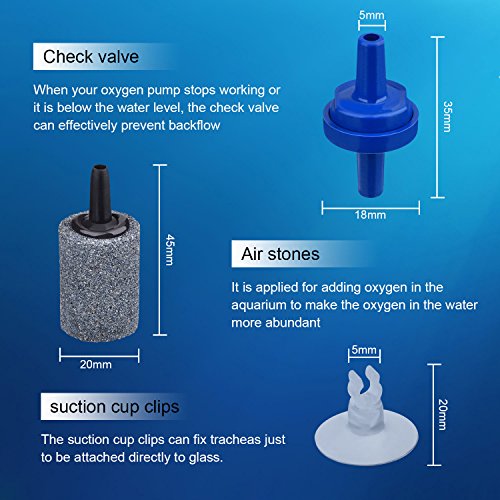 Check valve

When your oxygen pump stops working or it is below the water level, the check valve can effectively prevent backflow

5mm

35mm

18mm

45mm

20mm

Air stones

It is applied for adding oxygen in the aquarium to make the oxygen in the water more abundant

5mm

20mm

suction cup clips

The suction cup clips can fix tracheas just to be attached directly to glass.