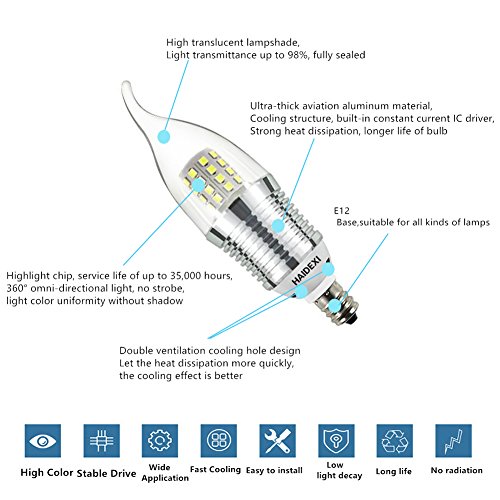 High translucent lampshade,
Light transmittance up to 98%, fully sealed

Ultra-thick aviation aluminum material,
Cooling structure, built-in constant current IC driver,
Strong heat dissipation, longer life of bulb

E12
Base,suitable for all kinds of lamps

HAIDEXI

Highlight chip, service life of up to 35,000 hours,
360° omni-directional light, no strobe,
light color uniformity without shadow

Double ventilation cooling hole design
Let the heat dissipation more quickly,
the cooling effect is better

High Color

Stable Drive

Wide Application

Fast Cooling

Easy to install

Low light decay

Long life

No radiation