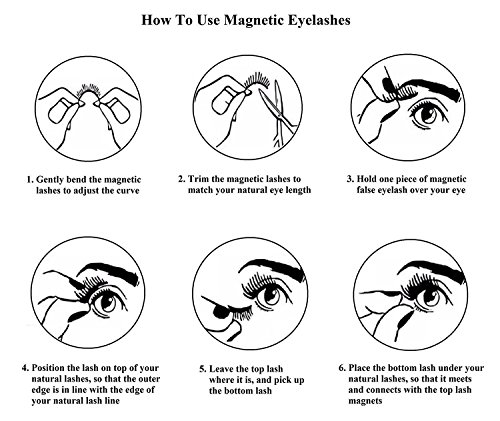 How To Use Magnetic Eyelashes

1. Gently bend the magnetic lashes to adjust the curve

2. Trim the magnetic lashes to match your natural eye length

3. Hold one piece of magnetic false eyelash over your eye

4. Position the lash on top of your natural lashes, so that the outer edge is in line with the edge of your natural lash line

5. Leave the top lash where it is, and pick up the bottom lash

6. Place the bottom lash under your natural lashes, so that it meets and connects with the top lash magnets