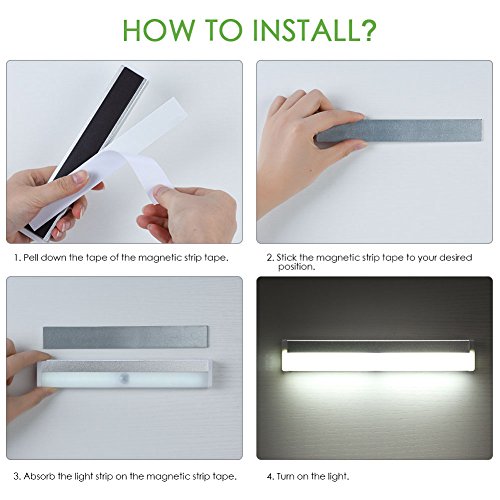 HOW TO INSTALL?

1. Pell down the tape of the magnetic strip tape.

2. Stick the magnetic strip tape to your desired position.

3. Absorb the light strip on the magnetic strip tape.

4. Turn on the light.