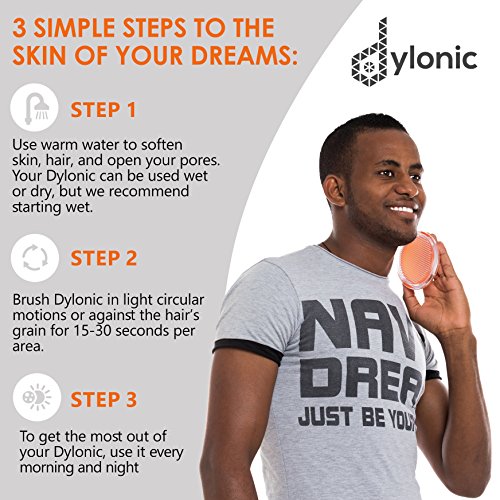 3 SIMPLE STEPS TO THE SKIN OF YOUR DREAMS:

dylonic

STEP 1

Use warm water to soften skin, hair, and open your pores. Your Dylonic can be used wet or dry, but we recommend starting wet.

STEP 2

Brush Dylonic in light circular motions or against the hair's grain for 15-30 seconds per area.

STEP 3

To get the most out of your Dylonic, use it every morning and night

NAV
DREA
JUST BE YOU