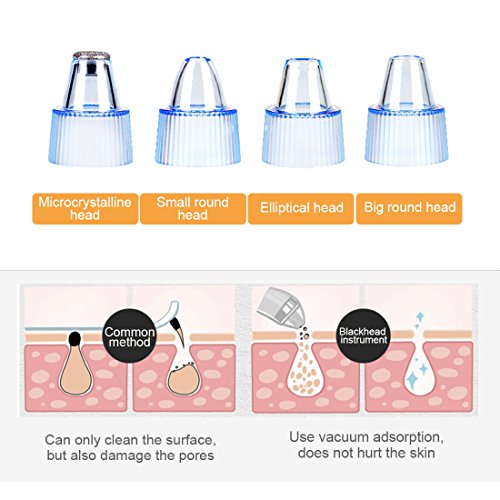 Microcrystalline head

Small round head

Elliptical head

Big round head

Common method

Blackhead instrument

Can only clean the surface, but also damage the pores

Use vacuum adsorption, does not hurt the skin