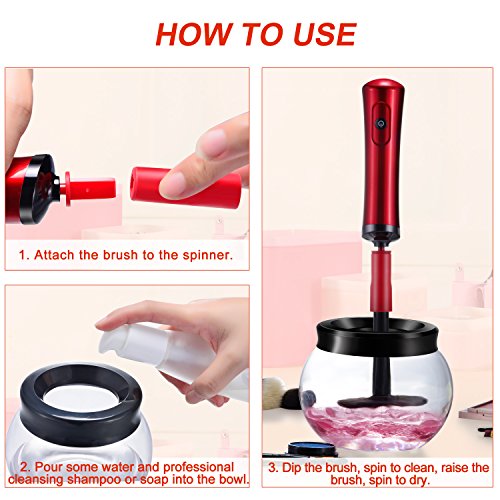 HOW TO USE

1. Attach the brush to the spinner.

2. Pour some water and professional cleansing shampoo or soap into the bowl.

3. Dip the brush, spin to clean, raise the brush, spin to dry.