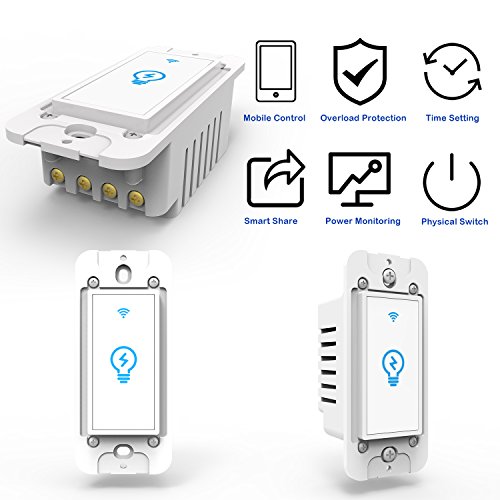 Mobile Control
Overload Protection
Time Setting
Smart Share
Power Monitoring
Physical Switch