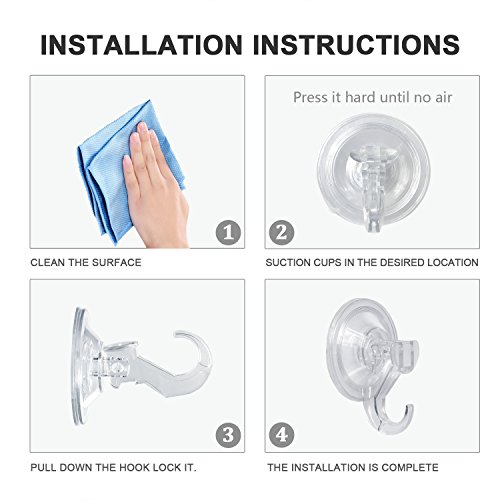 INSTALLATION INSTRUCTIONS

1

CLEAN THE SURFACE

Press it hard until no air

2

SUCTION CUPS IN THE DESIRED LOCATION

3

PULL DOWN THE HOOK LOCK IT.

4

THE INSTALLATION IS COMPLETE