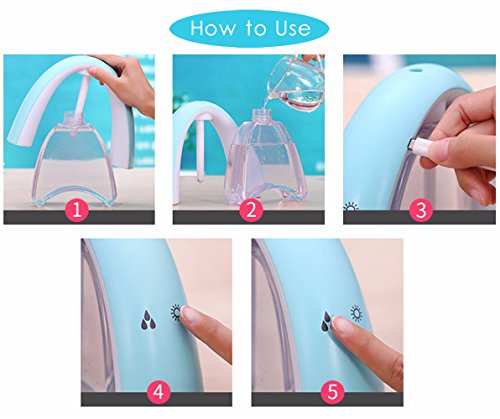 How to Use

1

2

3

4

5