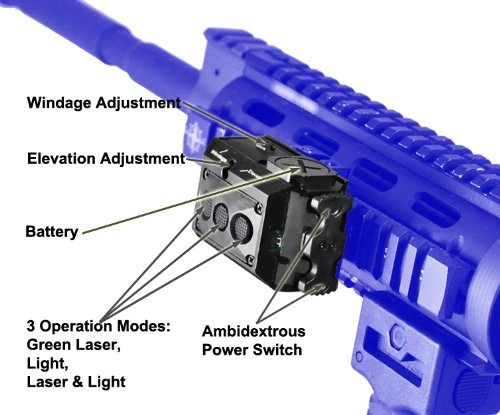 Windage Adjustment

Elevation Adjustment

Battery

3 Operation Modes:
Green Laser,
Light,
Laser & Light

Ambidextrous
Power Switch