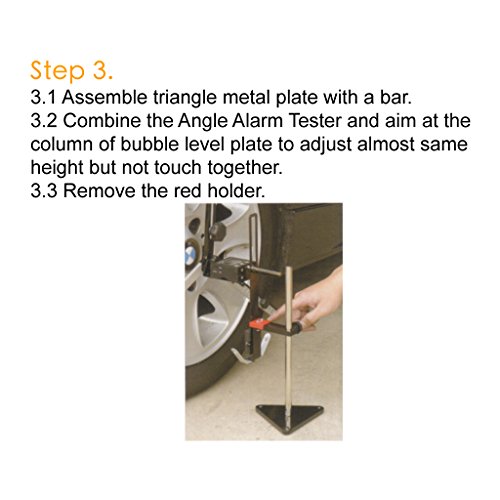 Step 3.
3.1 Assemble triangle metal plate with a bar.
3.2 Combine the Angle Alarm Tester and aim at the column of bubble level plate to adjust almost same height but not touch together.
3.3 Remove the red holder.