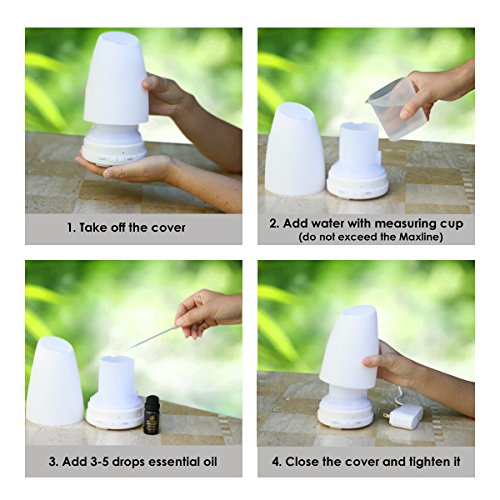 1. Take off the cover

2. Add water with measuring cup
(do not exceed the Maxline)

3. Add 3-5 drops essential oil

4. Close the cover and tighten it